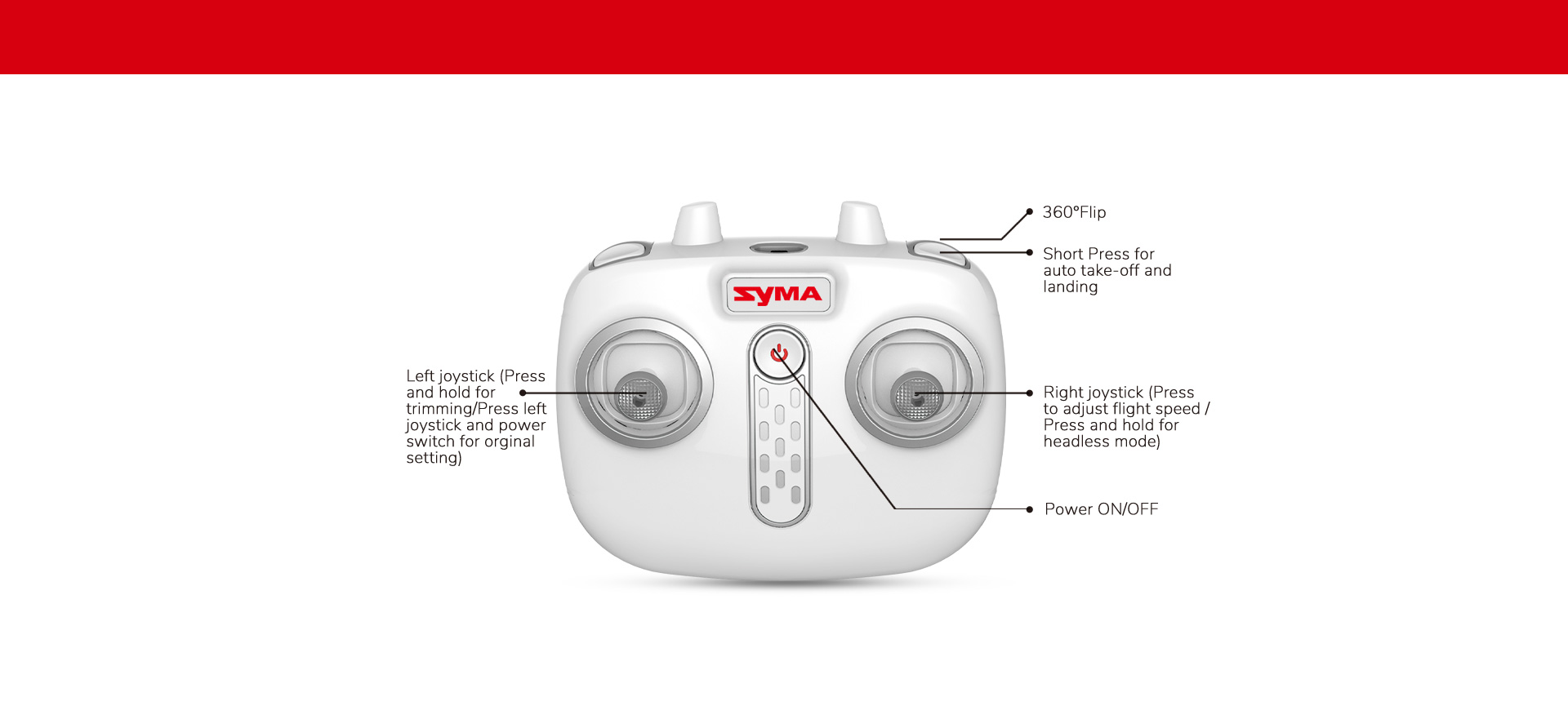 360°Flip

Short Press for auto take-off and landing

SYMA

Left joystick (Press and hold for trimming/Press left joystick and power switch for orginal setting)

Right joystick (Press to adjust flight speed / Press and hold for headless mode)

Power ON/OFF